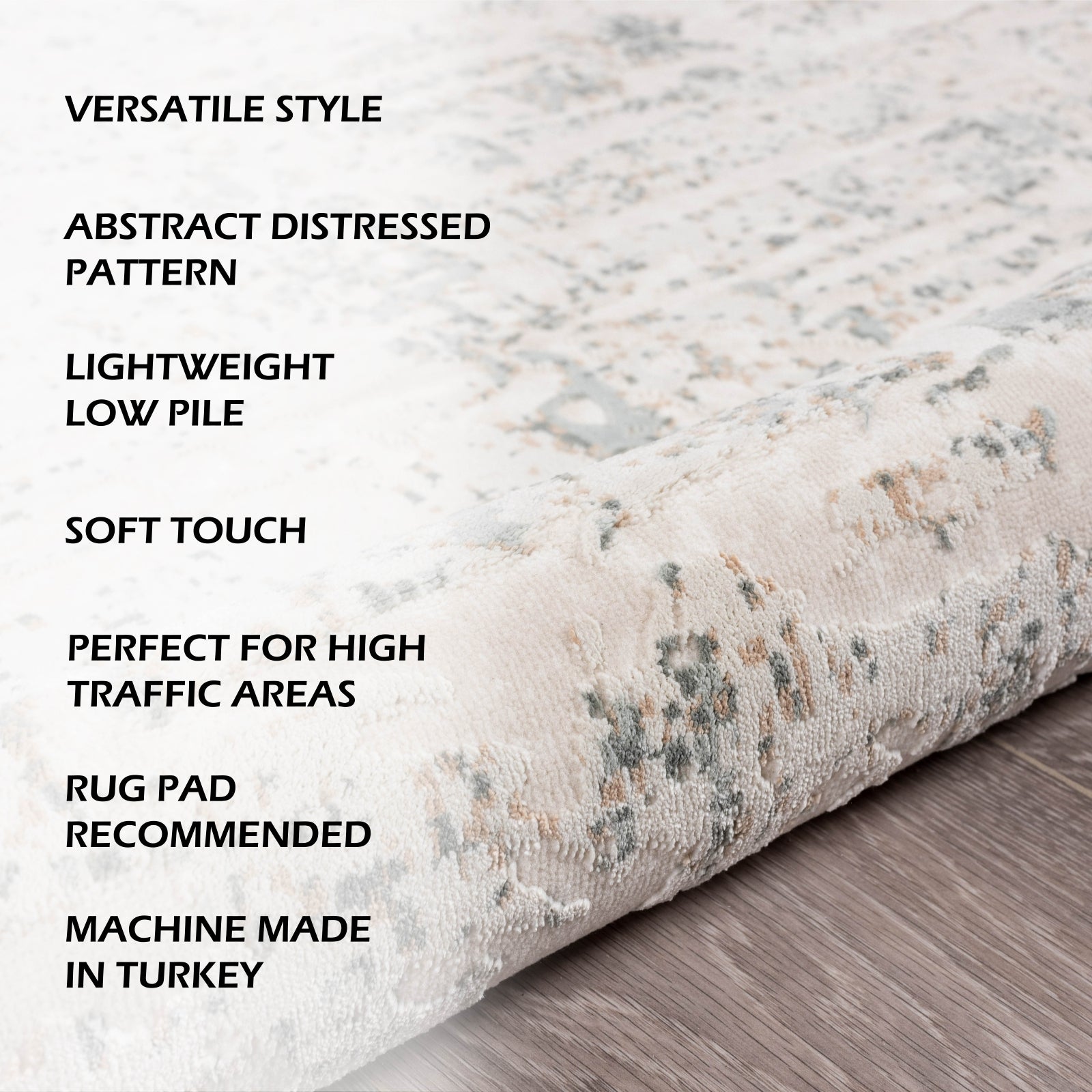 VERSATILE STYLE

ABSTRACT DISTRESSED PATTERN

LIGHTWEIGHT LOW PILE

SOFT TOUCH

PERFECT FOR HIGH TRAFFIC AREAS

RUG PAD RECOMMENDED

MACHINE MADE IN TURKEY