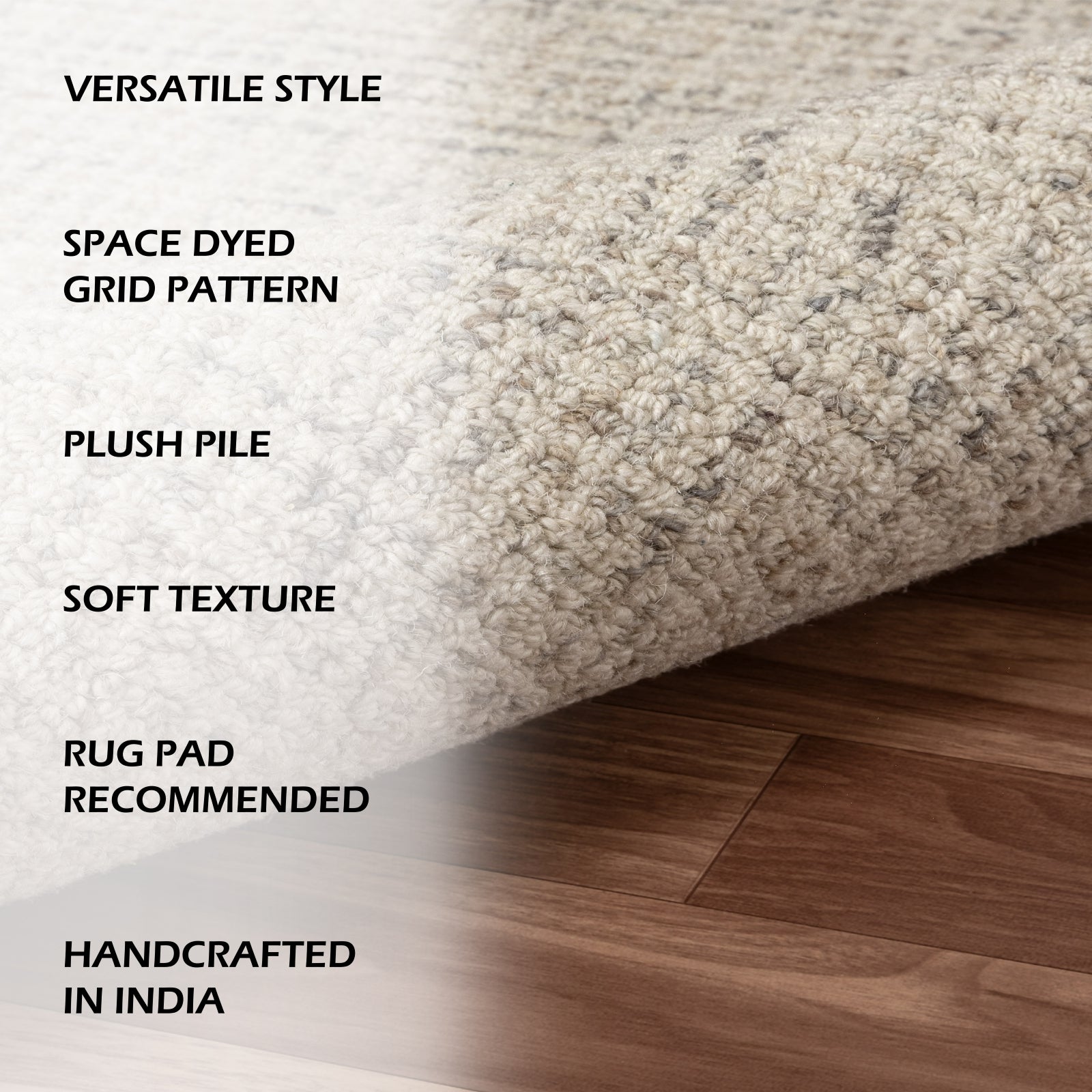 VERSATILE STYLE

SPACE DYED
GRID PATTERN

PLUSH PILE

SOFT TEXTURE

RUG PAD
RECOMMENDED

HANDCRAFTED
IN INDIA