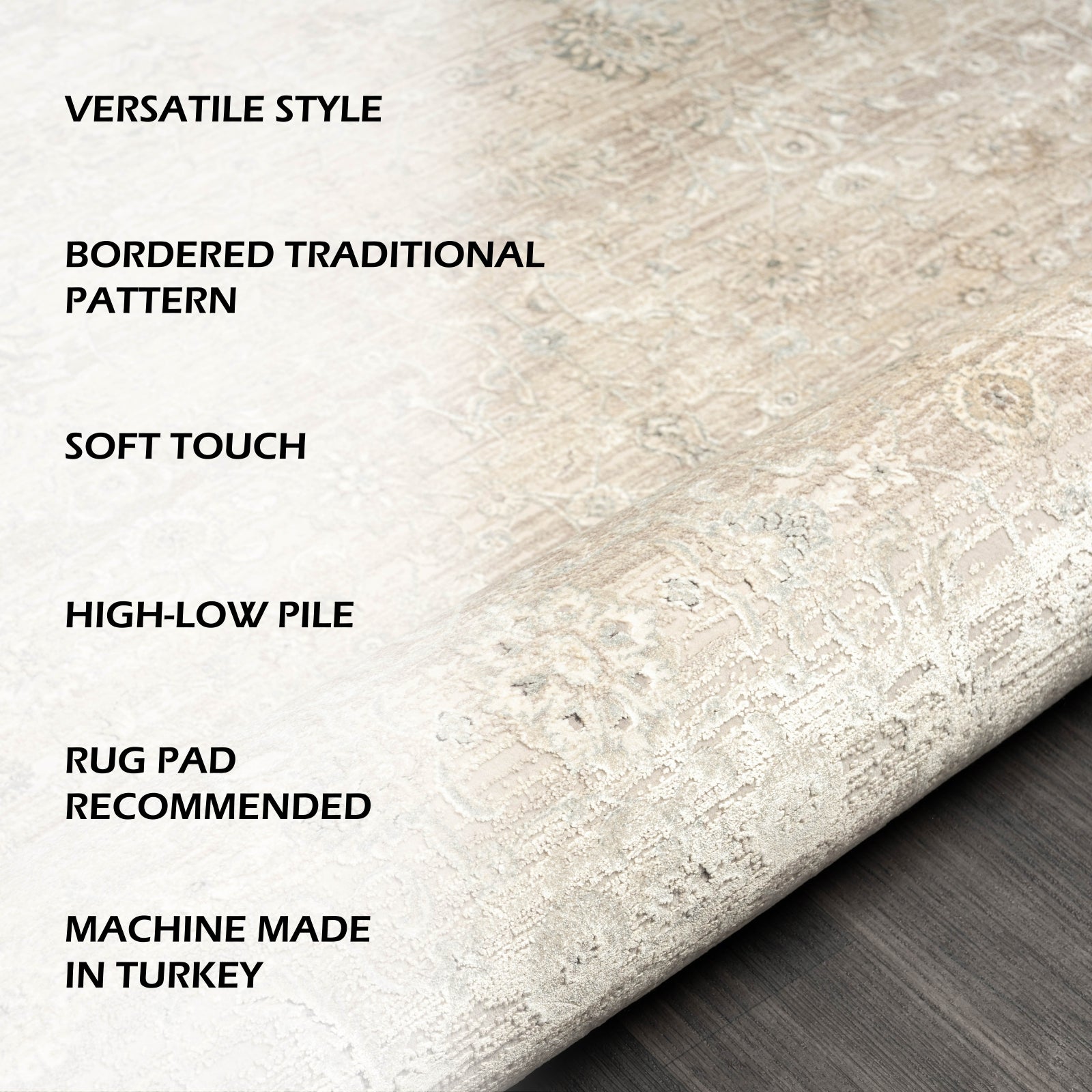 VERSATILE STYLE

BORDERED TRADITIONAL PATTERN

SOFT TOUCH

HIGH-LOW PILE

RUG PAD RECOMMENDED

MACHINE MADE IN TURKEY